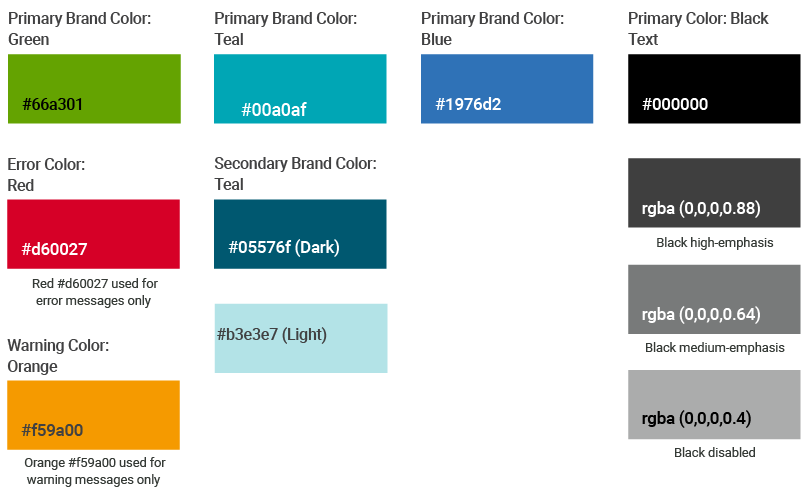 Primary Brand Color: Green

#66a301

Error Color: Red

#d60027

Red #d60027 used for error messages only

Warning Color: Orange

#f59a00

Orange #f59a00 used for warning messages only

Primary Brand Color: Teal

#00a0af

Secondary Brand Color: Teal

#05576f (Dark)

#b3e3e7 (Light)

Primary Brand Color: Blue

#1976d2

Primary Color: Black Text

#000000

rgba (0,0,0,0.88)

Black high-emphasis

rgba (0,0,0,0.64)

Black medium-emphasis

rgba (0,0,0,0.4)

Black disabled